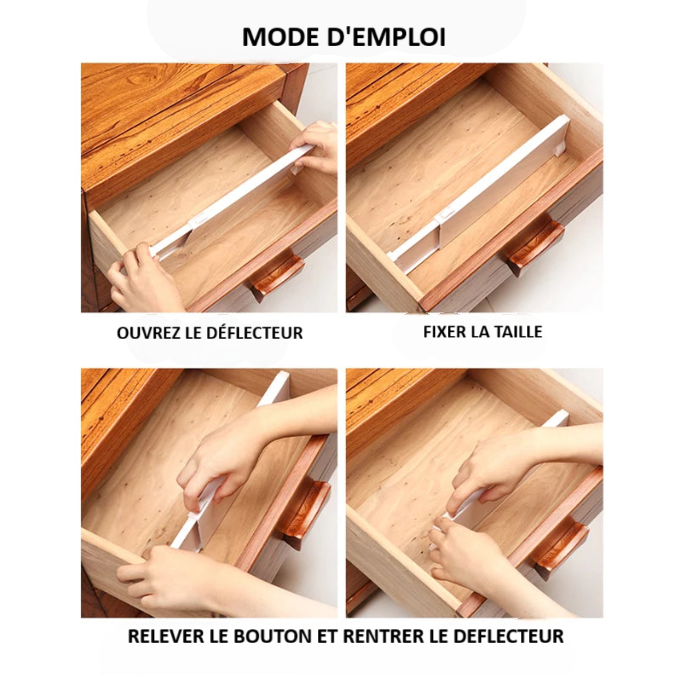 MODE D'EMPLOI

OUVREZ LE DÉFLECTEUR

FIXER LA TAILLE

RELEVER LE BOUTON ET RENTRER LE DEFLECTEUR